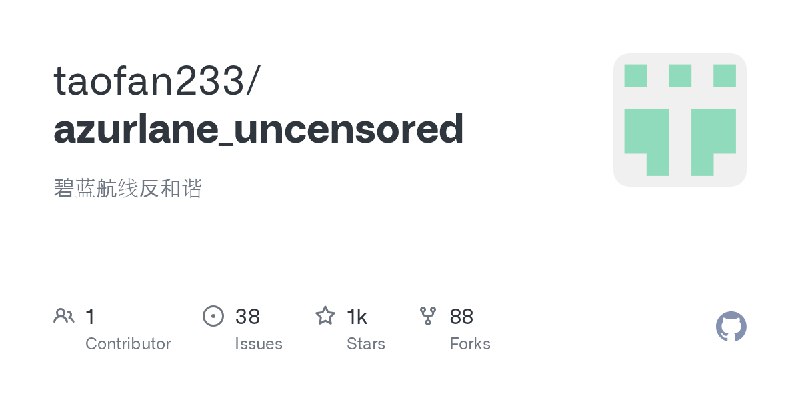 taofan233/
azurlane_uncensored

碧蓝航线反和谐

1
Contributor

38
Issues

1k
Stars

88
Forks